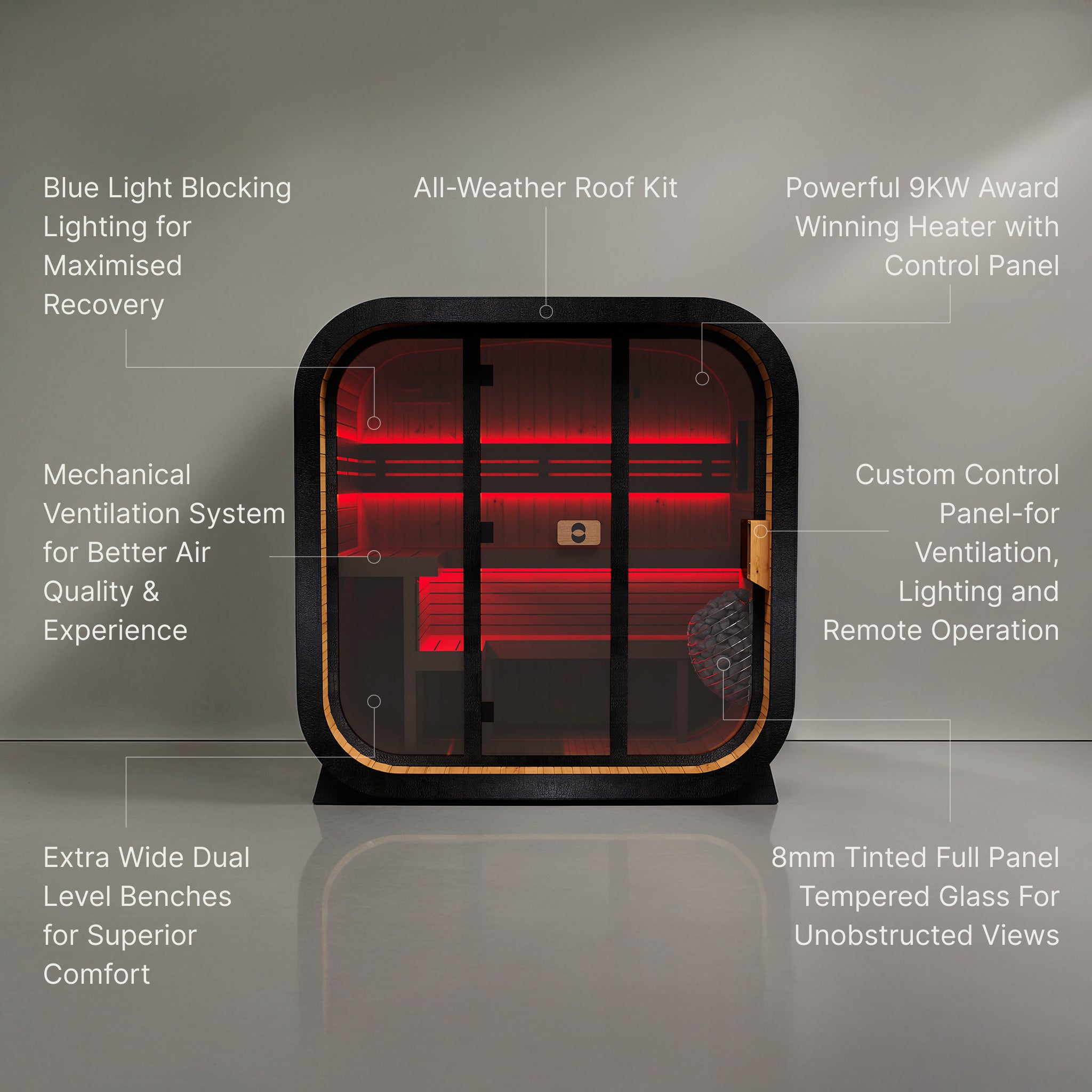 Blue Light Blocking Lighting for Maximised Recovery

All-Weather Roof Kit

Powerful 9KW Award Winning Heater with Control Panel

Mechanical Ventilation System for Better Air Quality & Experience

Custom Control Panel-for Ventilation, Lighting and Remote Operation

Extra Wide Dual Level Benches for Superior Comfort

8mm Tinted Full Panel Tempered Glass For Unobstructed Views